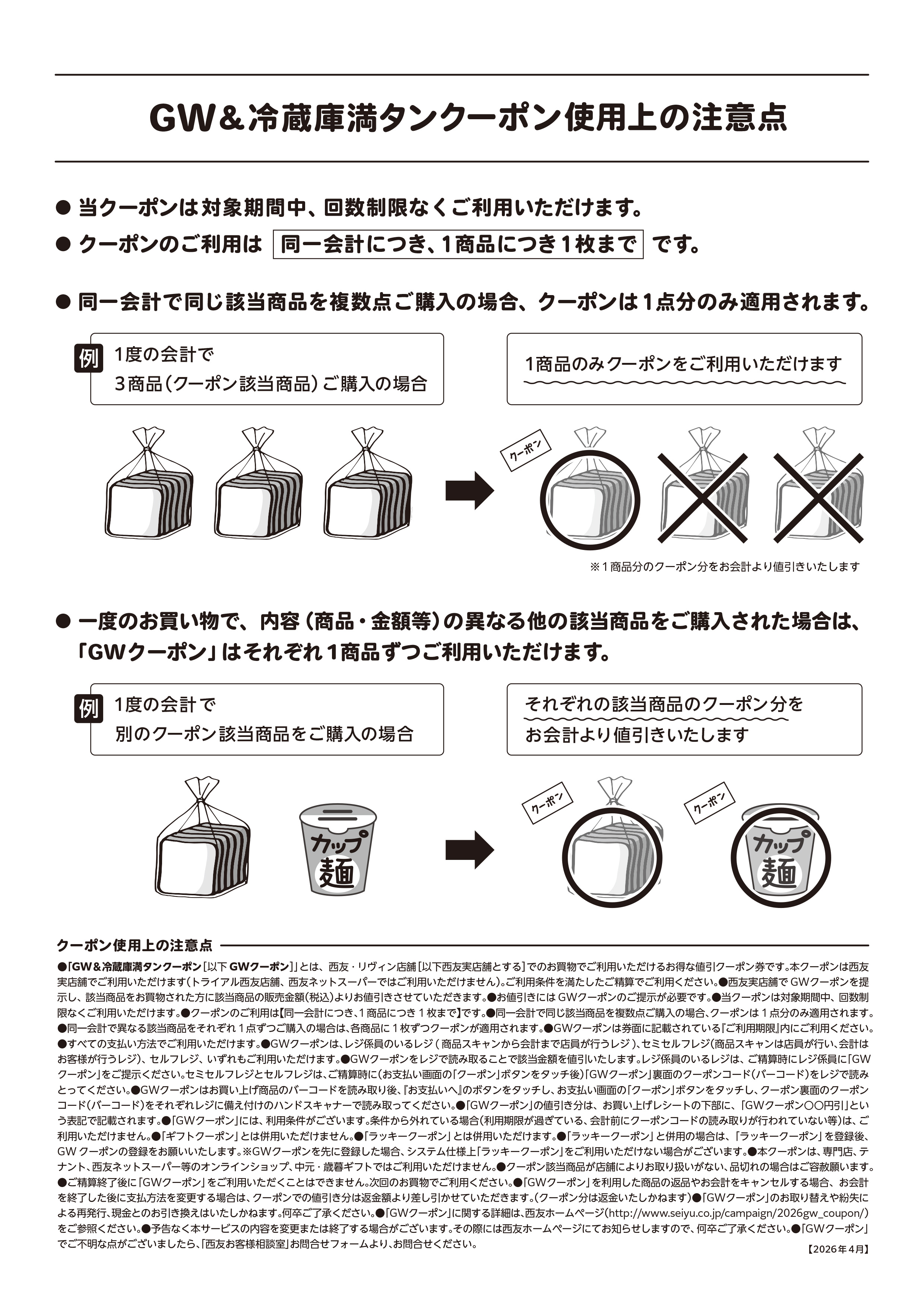 GW＆冷蔵庫満タンクーポン使用上の注意点

● 当クーポンは対象期間中、回数制限なくご利用いただけます。

● クーポンのご利用は 同一会計につき、1商品につき1枚まで です。

● 同一会計で同じ該当商品を複数点ご購入の場合、クーポンは1点分のみ適用されます。

例 1度の会計で 3商品（クーポン該当商品）ご購入の場合

1商品のみクーポンをご利用いただけます

クーポン

※1商品分のクーポン分をお会計より値引きいたします

● 一度のお買い物で、内容（商品・金額等）の異なる他の該当商品をご購入された場合は、「GWクーポン」はそれぞれ1商品ずつご利用いただけます。

例 1度の会計で 別のクーポン該当商品をご購入の場合

それぞれの該当商品のクーポン分を お会計より値引きいたします

カップ麺

クーポン

クーポン

カップ麺

クーポン使用上の注意点

●「GW＆冷蔵庫満タンクーポン［以下 GWクーポン］」とは、西友・リヴィン店舗［以下西友実店舗とする］でのお買物でご利用いただけるお得な値引クーポン券です。本クーポンは西友実店舗でご利用いただけます（トライアル西友店舗、西友ネットスーパーではご利用いただけません）。ご利用条件を満たしたご精算でご利用ください。●西友実店舗で GWクーポンを提示し、該当商品をお買物された方に該当商品の販売金額（税込）よりお値引きさせていただきます。●お値引きには GWクーポンのご提示が必要です。●当クーポンは対象期間中、回数制限なくご利用いただけます。●クーポンのご利用は【同一会計につき、1商品につき1枚まで】です。●同一会計で同じ該当商品を複数点ご購入の場合、クーポンは1点分のみ適用されます。●同一会計で異なる該当商品をそれぞれ1点ずつご購入の場合は、各商品に1枚ずつクーポンが適用されます。●GWクーポンは券面に記載されている『ご利用期限』内にご利用ください。●すべての支払い方法でご利用いただけます。●GWクーポンは、レジ係員のいるレジ（商品スキャンから会計まで店員が行うレジ）、セミセルフレジ（商品スキャンは店員が行い、会計はお客様が行うレジ）、セルフレジ、いずれもご利用いただけます。●GWクーポンをレジで読み取ることで該当金額を値引いたします。レジ係員のいるレジは、ご精算時にレジ係員に「GWクーポン」をご提示ください。セミセルフレジとセルフレジは、ご精算時に（お支払い画面の「クーポン」ボタンをタッチ後）「GWクーポン」裏面のクーポンコード（バーコード）をレジで読みとってください。●GWクーポンはお買い上げ商品のバーコードを読み取り後、『お支払いへ』のボタンをタッチし、お支払い画面の「クーポン」ボタンをタッチし、クーポン裏面のクーポンコード（バーコード）をそれぞれレジに備え付けのハンドスキャナーで読み取ってください。●「GWクーポン」の値引き分は、お買い上げレシートの下部に、「GWクーポン〇〇円引」という表記で記載されます。●「GWクーポン」には、利用条件がございます。条件から外れている場合（利用期限が過ぎている、会計前にクーポンコードの読み取りが行われていない等）は、ご利用いただけません。●「ギフトクーポン」とは併用いただけません。●「ラッキークーポン」とは併用いただけます。●「ラッキークーポン」と併用の場合は、「ラッキークーポン」を登録後、GW クーポンの登録をお願いいたします。※GWクーポンを先に登録した場合、システム仕様上「ラッキークーポン」をご利用いただけない場合がございます。●本クーポンは、専門店、テナント、西友ネットスーパー等のオンラインショップ、中元・歳暮ギフトではご利用いただけません。●クーポン該当商品が店舗によりお取り扱いがない、品切れの場合はご容赦願います。●ご精算終了後に「GWクーポン」をご利用いただくことはできません。次回のお買物でご利用ください。●「GWクーポン」を利用した商品の返品やお会計をキャンセルする場合、お会計を終了した後に支払方法を変更する場合は、クーポンでの値引き分は返金額より差し引かせていただきます。（クーポン分は返金いたしかねます）●「GWクーポン」のお取り替えや紛失による再発行、現金とのお引き換えはいたしかねます。何卒ご了承ください。●「GWクーポン」に関する詳細は、西友ホームページ（http://www.seiyu.co.jp/campaign/2026gw_coupon/）をご参照ください。●予告なく本サービスの内容を変更または終了する場合がございます。その際には西友ホームページにてお知らせしますので、何卒ご了承ください。●「GWクーポン」でご不明な点がございましたら、「西友お客様相談室」お問合せフォームより、お問合せください。

【2026年4月】